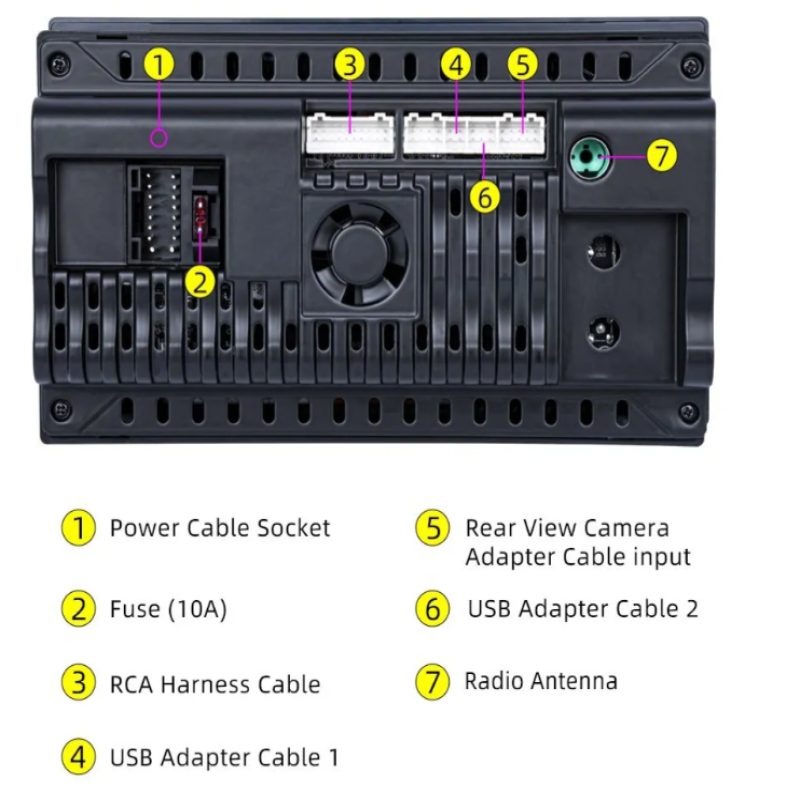 1 3 4 5
7
6
2

1 Power Cable Socket

2 Fuse (10A)

3 RCA Harness Cable

4 USB Adapter Cable 1

5 Rear View Camera Adapter Cable input

6 USB Adapter Cable 2

7 Radio Antenna